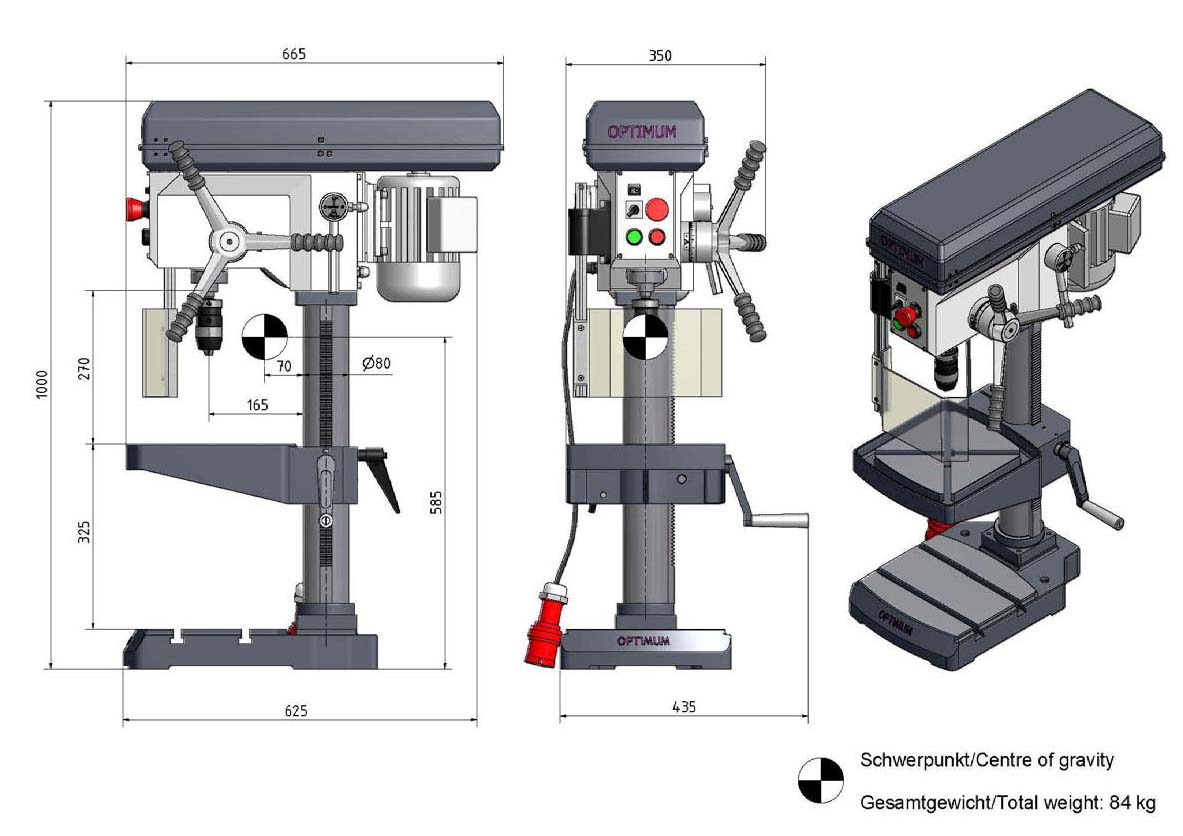 665

1000

270

70

Ø80

165

325

585

625

350

OPTIMUM

OPTIMUM

435

OPTIMUM

OPTIMUM

Schwerpunkt/Centre of gravity

Gesamtgewicht/Total weight: 84 kg